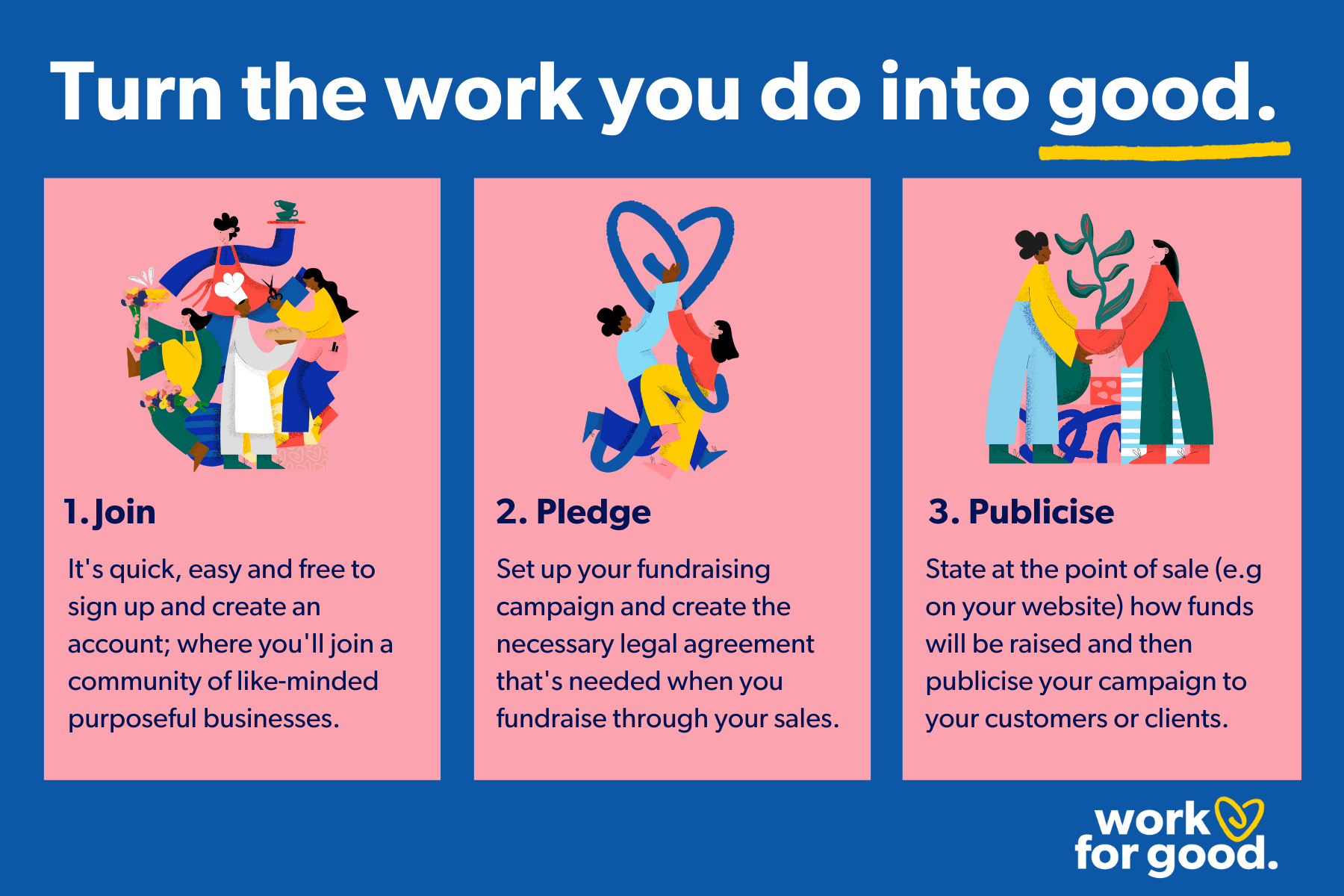 Turn the work you do into good.

1. Join

It's quick, easy and free to sign up and create an account; where you'll join a community of like-minded purposeful businesses.

2. Pledge

Set up your fundraising campaign and create the necessary legal agreement that's needed when you fundraise through your sales.

3. Publicise

State at the point of sale (e.g on your website) how funds will be raised and then publicise your campaign to your customers or clients.

work for good.